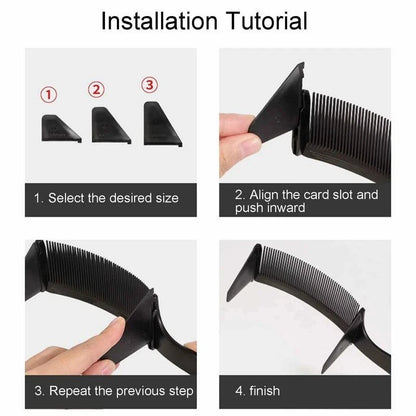 Installation Tutorial

①

②

③

1. Select the desired size

2. Align the card slot and push inward

3. Repeat the previous step

4. finish