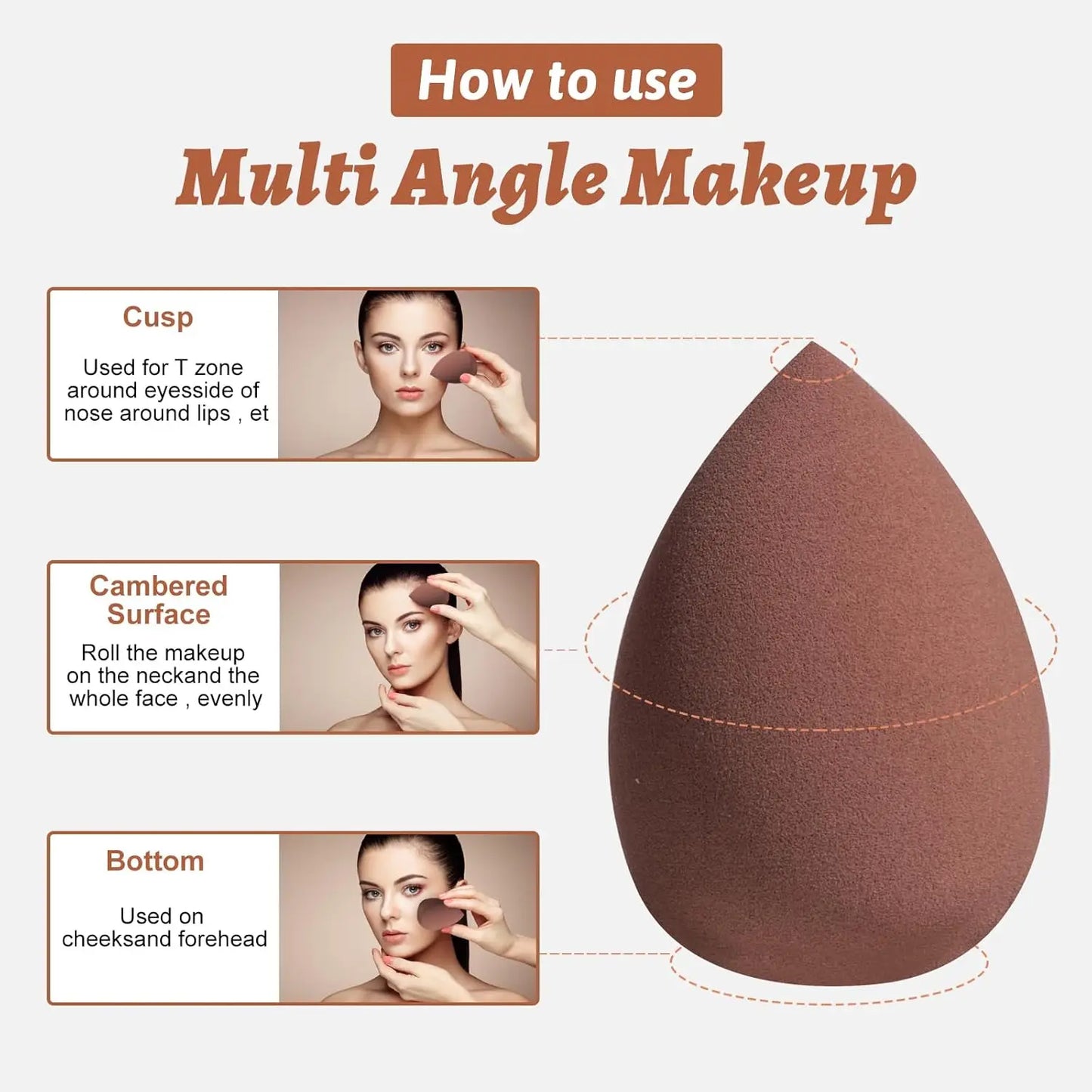 How to use

Multi Angle Makeup

Cusp

Used for T zone around eyesside of nose around lips , et

Cambered Surface

Roll the makeup on the neckand the whole face , evenly

Bottom

Used on cheeksand forehead