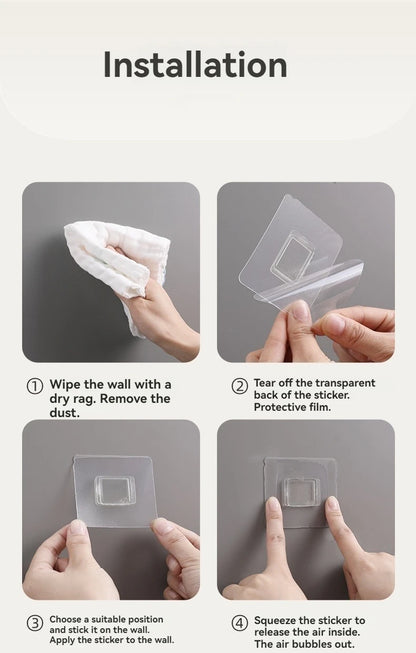 Installation

① Wipe the wall with a dry rag. Remove the dust.

② Tear off the transparent back of the sticker. Protective film.

③ Choose a suitable position and stick it on the wall. Apply the sticker to the wall.

④ Squeeze the sticker to release the air inside. The air bubbles out.