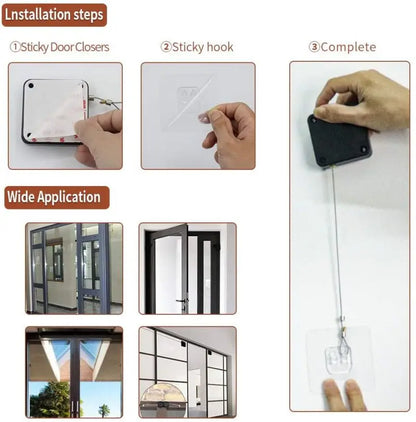 Lnstallation steps

①Sticky Door Closers

②Sticky hook

③Complete

Wide Application