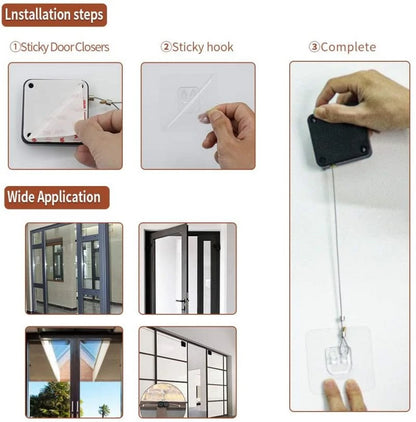 Lnstallation steps

①Sticky Door Closers

②Sticky hook

③Complete

Wide Application